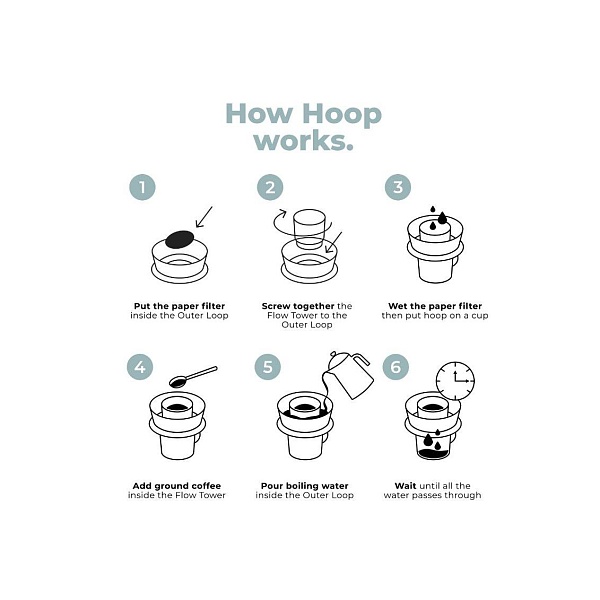 How Hoop works.

1

Put the paper filter inside the Outer Loop

2

Screw together the Flow Tower to the Outer Loop

3

Wet the paper filter then put hoop on a cup

4

Add ground coffee inside the Flow Tower

5

Pour boiling water inside the Outer Loop

6

Wait until all the water passes through