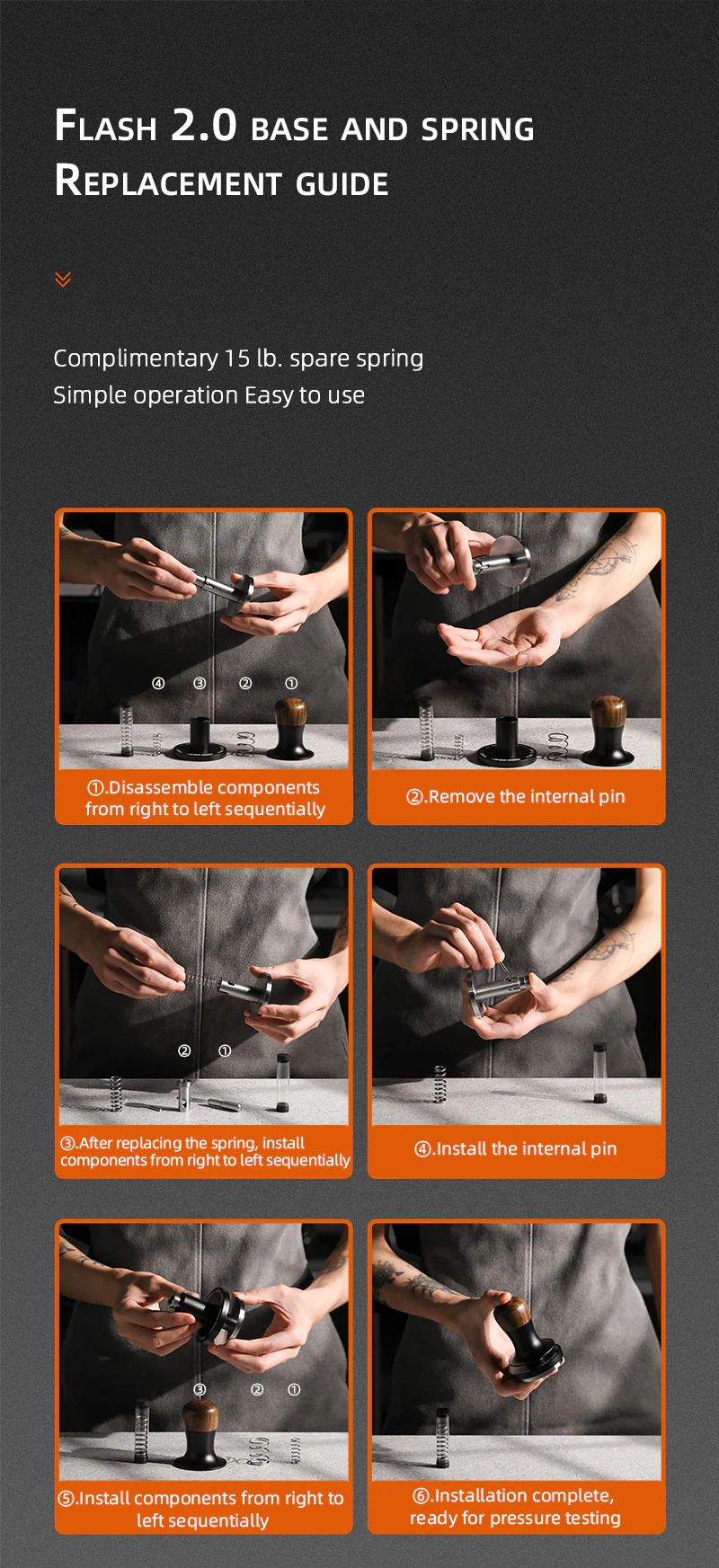 FLASH 2.0 BASE AND SPRING REPLACEMENT GUIDE

Complimentary 15 lb. spare spring
Simple operation Easy to use

④ ③ ② ①

①.Disassemble components from right to left sequentially

②.Remove the internal pin

② ①

③.After replacing the spring, install components from right to left sequentially

④.Install the internal pin

③ ② ①

⑤.Install components from right to left sequentially

⑥.Installation complete, ready for pressure testing